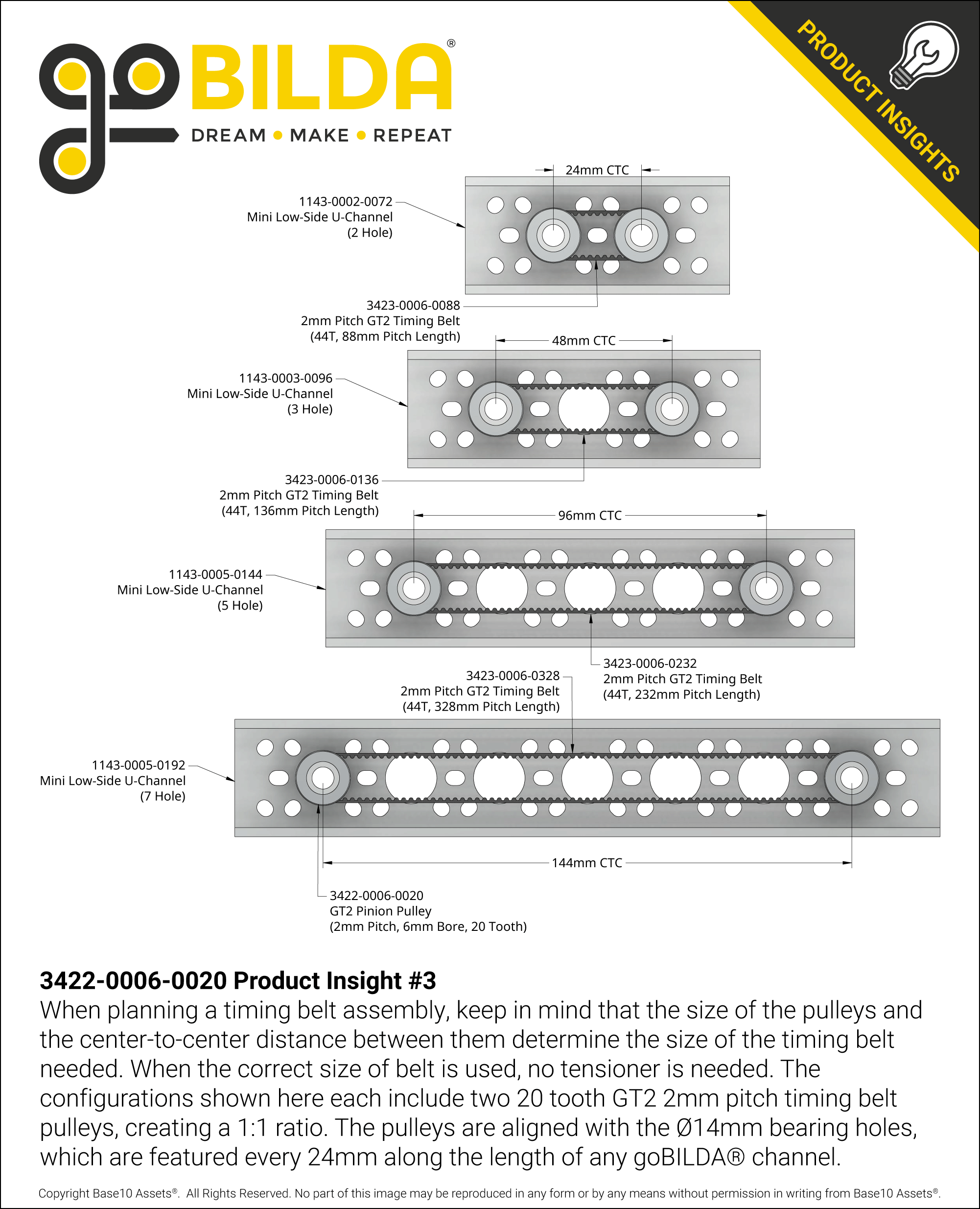 goBILDA®
DREAM • MAKE • REPEAT

PRODUCT INSIGHTS

24mm CTC

1143-0002-0072
Mini Low-Side U-Channel
(2 Hole)

3423-0006-0088
2mm Pitch GT2 Timing Belt
(44T, 88mm Pitch Length)

48mm CTC

1143-0003-0096
Mini Low-Side U-Channel
(3 Hole)

3423-0006-0136
2mm Pitch GT2 Timing Belt
(44T, 136mm Pitch Length)

96mm CTC

1143-0005-0144
Mini Low-Side U-Channel
(5 Hole)

3423-0006-0232
2mm Pitch GT2 Timing Belt
(44T, 232mm Pitch Length)

3423-0006-0328
2mm Pitch GT2 Timing Belt
(44T, 328mm Pitch Length)

1143-0005-0192
Mini Low-Side U-Channel
(7 Hole)

144mm CTC

3422-0006-0020
GT2 Pinion Pulley
(2mm Pitch, 6mm Bore, 20 Tooth)

3422-0006-0020 Product Insight #3
When planning a timing belt assembly, keep in mind that the size of the pulleys and the center-to-center distance between them determine the size of the timing belt needed. When the correct size of belt is used, no tensioner is needed. The configurations shown here each include two 20 tooth GT2 2mm pitch timing belt pulleys, creating a 1:1 ratio. The pulleys are aligned with the Ø14mm bearing holes, which are featured every 24mm along the length of any goBILDA® channel.

Copyright Base10 Assets®. All Rights Reserved. No part of this image may be reproduced in any form or by any means without permission in writing from Base10 Assets®.