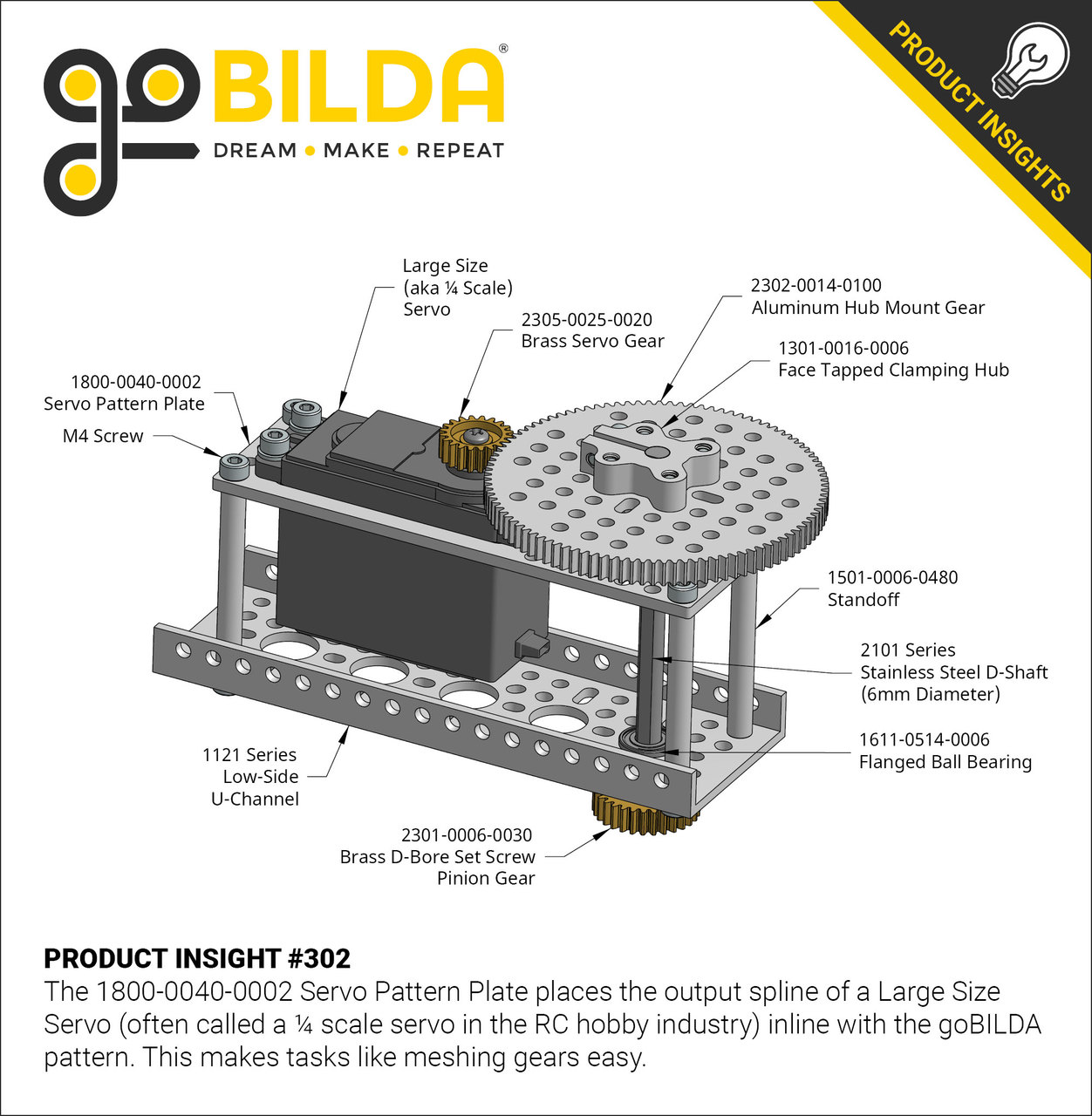 goBILDA®
DREAM • MAKE • REPEAT

PRODUCT INSIGHTS

Large Size (aka ¼ Scale) Servo

2305-0025-0020
Brass Servo Gear

2302-0014-0100
Aluminum Hub Mount Gear

1301-0016-0006
Face Tapped Clamping Hub

1800-0040-0002
Servo Pattern Plate

M4 Screw

1501-0006-0480
Standoff

2101 Series
Stainless Steel D-Shaft
(6mm Diameter)

1611-0514-0006
Flanged Ball Bearing

1121 Series
Low-Side
U-Channel

2301-0006-0030
Brass D-Bore Set Screw
Pinion Gear

PRODUCT INSIGHT #302
The 1800-0040-0002 Servo Pattern Plate places the output spline of a Large Size Servo (often called a ¼ scale servo in the RC hobby industry) inline with the goBILDA pattern. This makes tasks like meshing gears easy.