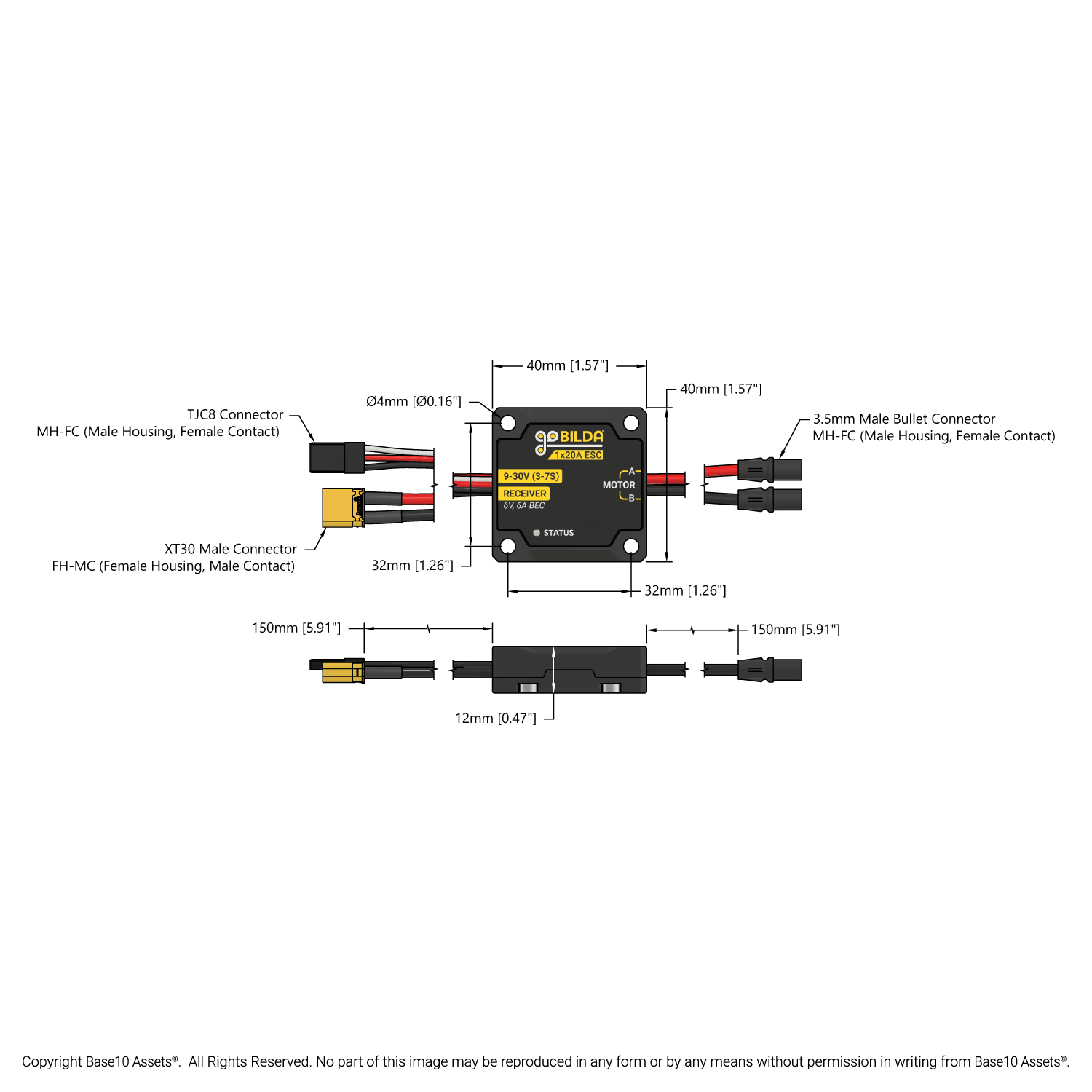 40mm [1.57"]

40mm [1.57"]

Ø4mm [Ø0.16"]

TJC8 Connector
MH-FC (Male Housing, Female Contact)

3.5mm Male Bullet Connector
MH-FC (Male Housing, Female Contact)

goBILDA
1x20A ESC
9-30V (3-7S)
RECEIVER
6V, 6A BEC
A
MOTOR
B
STATUS

XT30 Male Connector
FH-MC (Female Housing, Male Contact)

32mm [1.26"]

32mm [1.26"]

150mm [5.91"]

150mm [5.91"]

12mm [0.47"]

Copyright Base10 Assets®. All Rights Reserved. No part of this image may be reproduced in any form or by any means without permission in writing from Base10 Assets®.