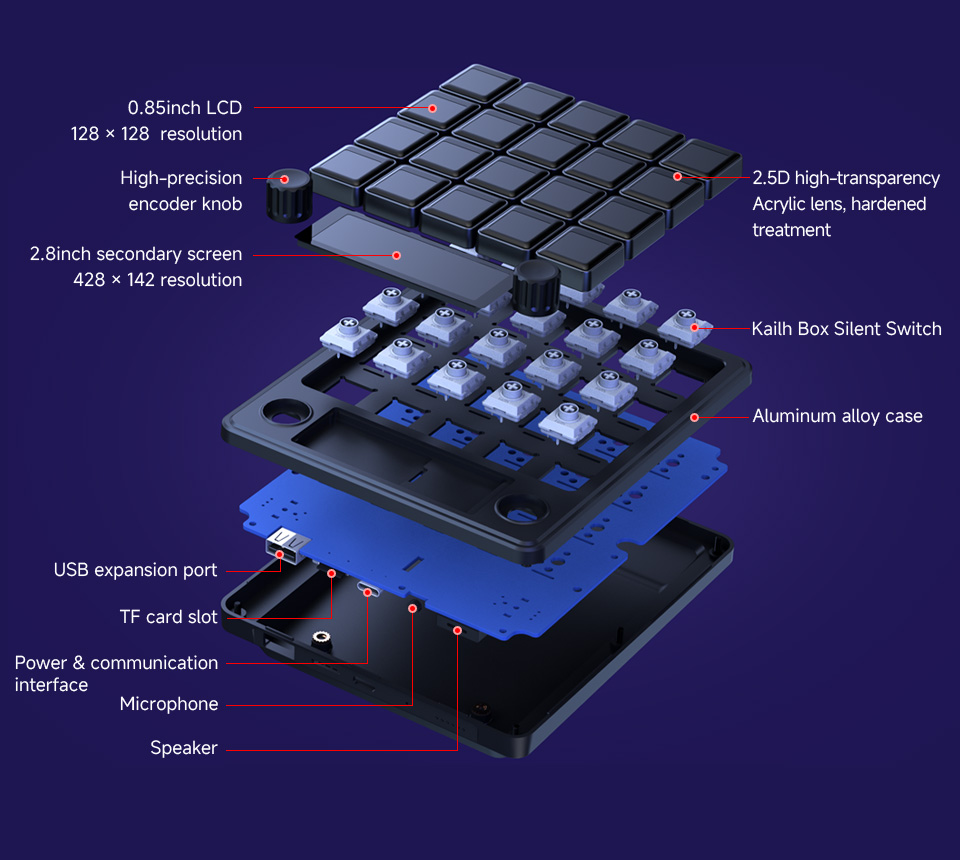 0.85inch LCD
128 × 128 resolution

High-precision
encoder knob

2.8inch secondary screen
428 × 142 resolution

2.5D high-transparency
Acrylic lens, hardened
treatment

Kailh Box Silent Switch

Aluminum alloy case

USB expansion port

TF card slot

Power & communication
interface

Microphone

Speaker