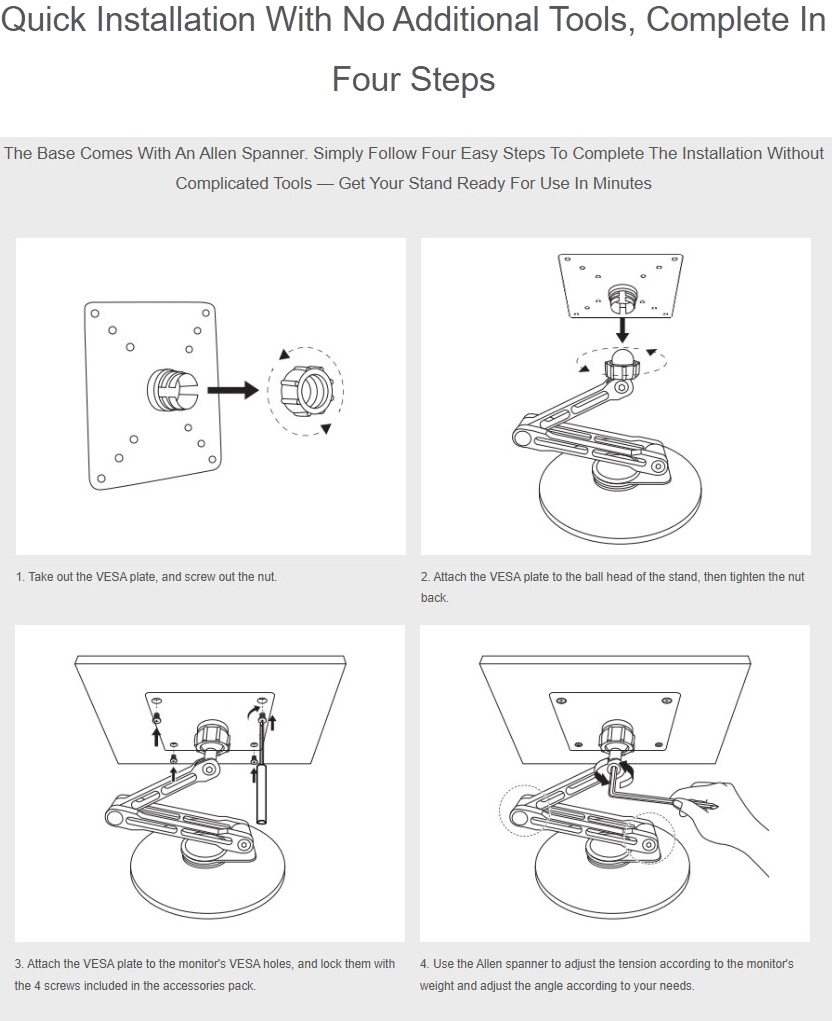 Quick Installation With No Additional Tools, Complete In Four Steps

The Base Comes With An Allen Spanner. Simply Follow Four Easy Steps To Complete The Installation Without Complicated Tools — Get Your Stand Ready For Use In Minutes

1. Take out the VESA plate, and screw out the nut.

2. Attach the VESA plate to the ball head of the stand, then tighten the nut back.

3. Attach the VESA plate to the monitor's VESA holes, and lock them with the 4 screws included in the accessories pack.

4. Use the Allen spanner to adjust the tension according to the monitor's weight and adjust the angle according to your needs.