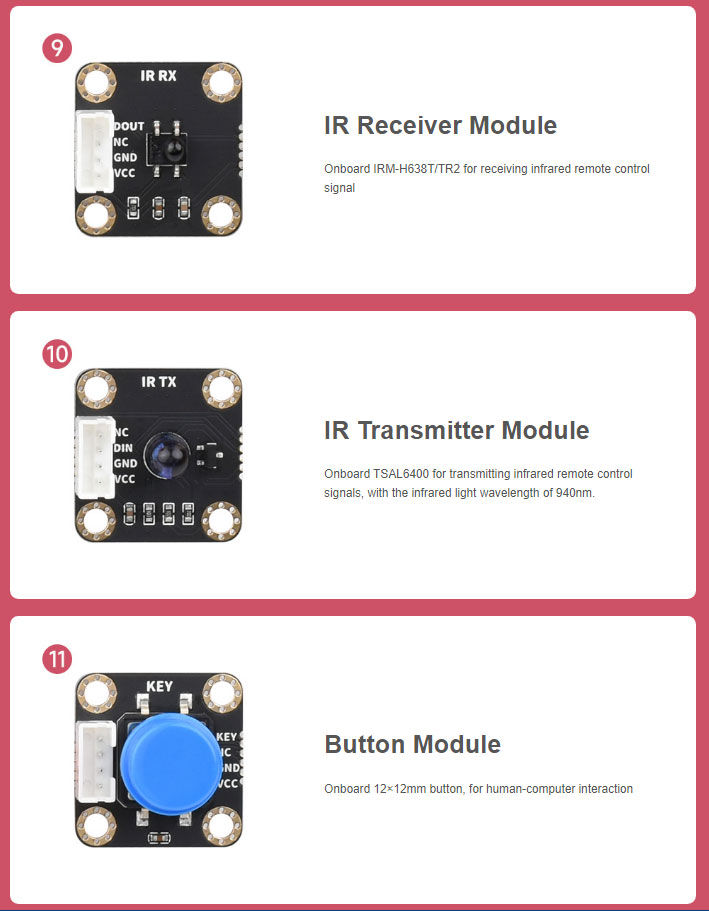 9

IR RX

DOUT
NC
GND
VCC

IR Receiver Module

Onboard IRM-H638T/TR2 for receiving infrared remote control signal

10

IR TX

NC
DIN
GND
VCC

IR Transmitter Module

Onboard TSAL6400 for transmitting infrared remote control signals, with the infrared light wavelength of 940nm.

11

KEY

KEY
NC
GND
VCC

Button Module

Onboard 12×12mm button, for human-computer interaction